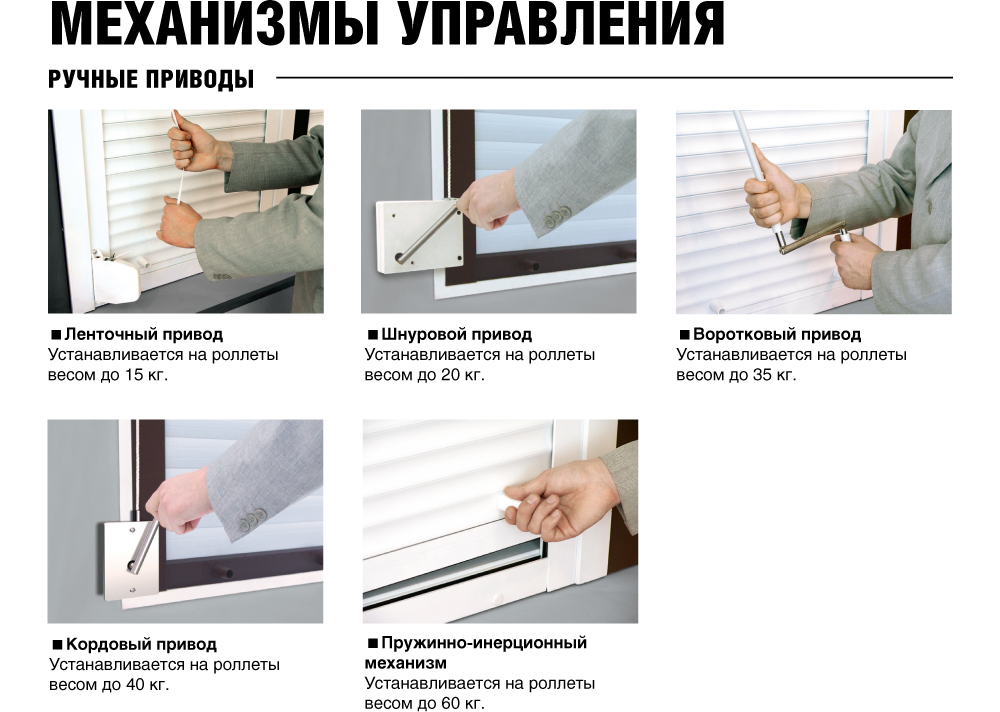 МЕХАНИЗМЫ УПРАВЛЕНИЯ

РУЧНЫЕ ПРИВОДЫ

■ Ленточный привод
Устанавливается на роллеты весом до 15 кг.

■ Шнуровой привод
Устанавливается на роллеты весом до 20 кг.

■ Воротковый привод
Устанавливается на роллеты весом до 35 кг.

■ Кордовый привод
Устанавливается на роллеты весом до 40 кг.

■ Пружинно-инерционный механизм
Устанавливается на роллеты весом до 60 кг.