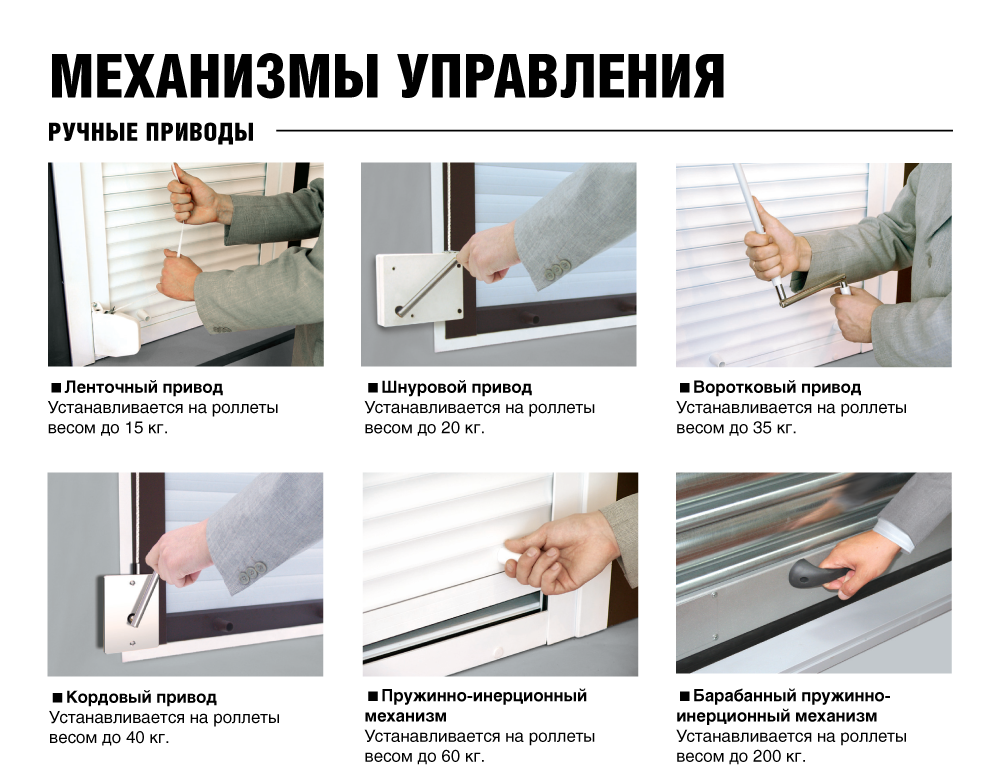 МЕХАНИЗМЫ УПРАВЛЕНИЯ

РУЧНЫЕ ПРИВОДЫ

■ Ленточный привод
Устанавливается на роллеты весом до 15 кг.

■ Шнуровой привод
Устанавливается на роллеты весом до 20 кг.

■ Воротковый привод
Устанавливается на роллеты весом до 35 кг.

■ Кордовый привод
Устанавливается на роллеты весом до 40 кг.

■ Пружинно-инерционный механизм
Устанавливается на роллеты весом до 60 кг.

■ Барабанный пружинно-инерционный механизм
Устанавливается на роллеты весом до 200 кг.